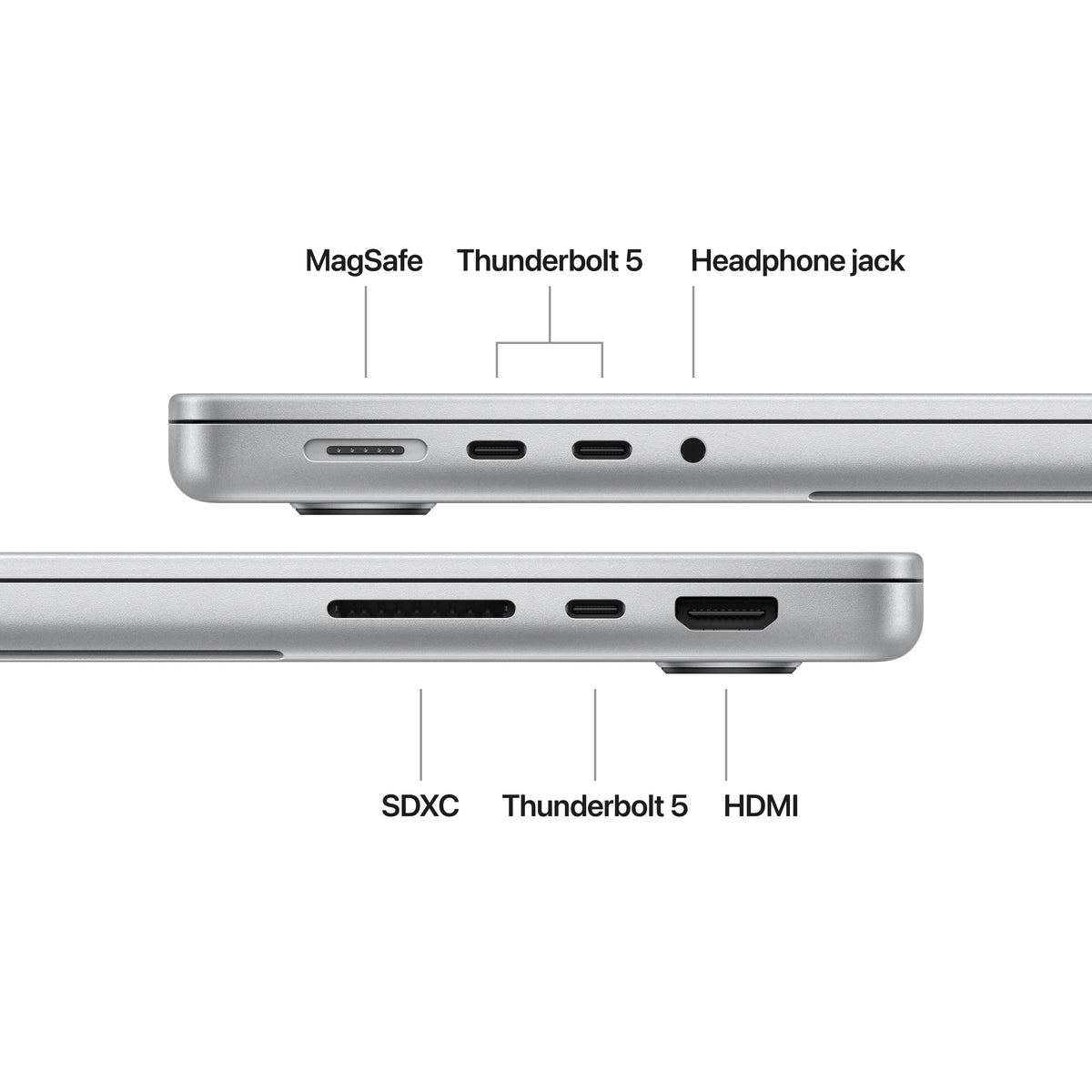 MagSafe Thunderbolt 5 Headphone jack

SDXC Thunderbolt 5 HDMI