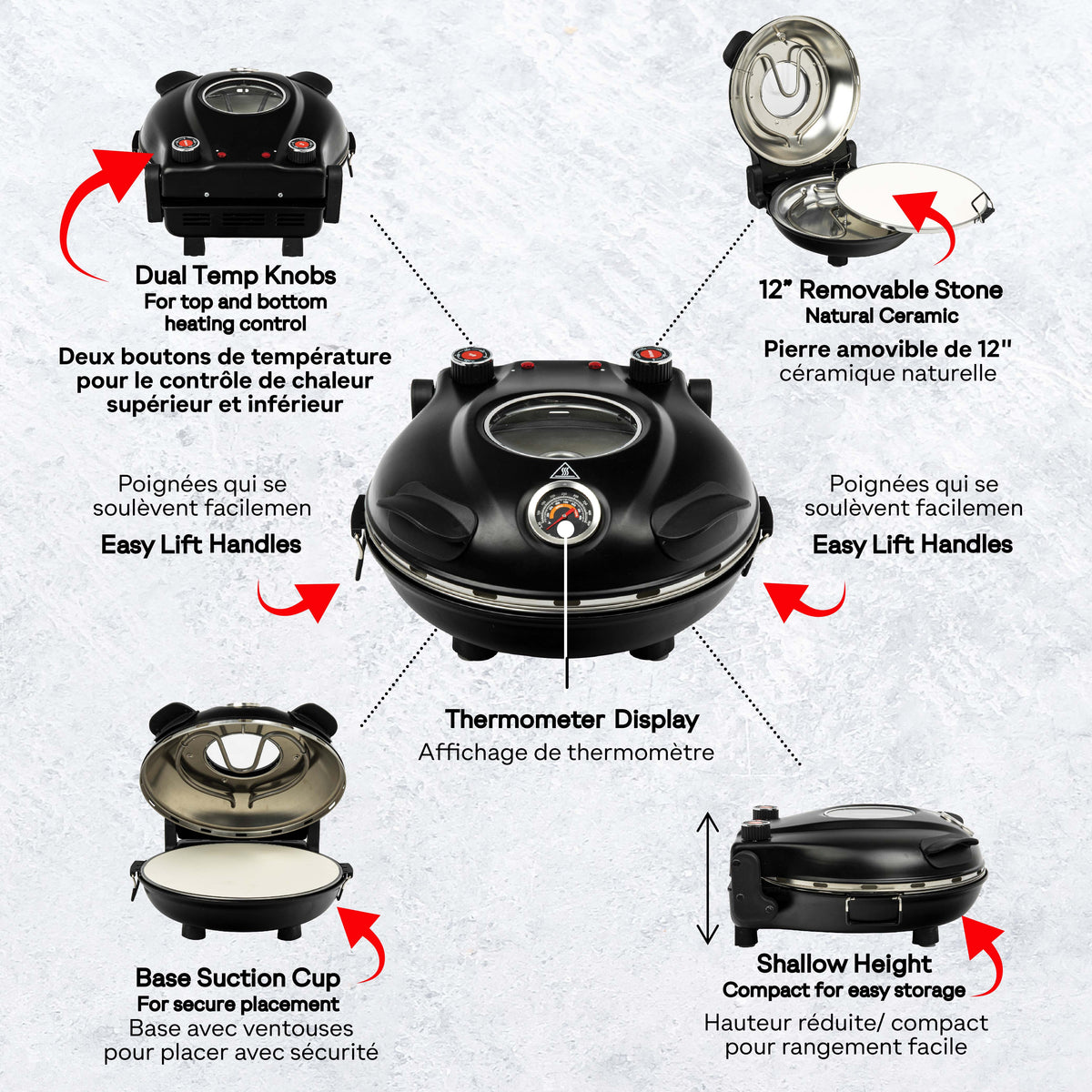 Dual Temp Knobs
For top and bottom heating control

Deux boutons de température pour le contrôle de chaleur supérieur et inférieur

12" Removable Stone
Natural Ceramic

Pierre amovible de 12"
céramique naturelle

Poignées qui se soulèvent facilemen
Easy Lift Handles

Poignées qui se soulèvent facilemen
Easy Lift Handles

Thermometer Display
Affichage de thermomètre

Base Suction Cup
For secure placement
Base avec ventouses pour placer avec sécurité

Shallow Height
Compact for easy storage
Hauteur réduite/ compact pour rangement facile