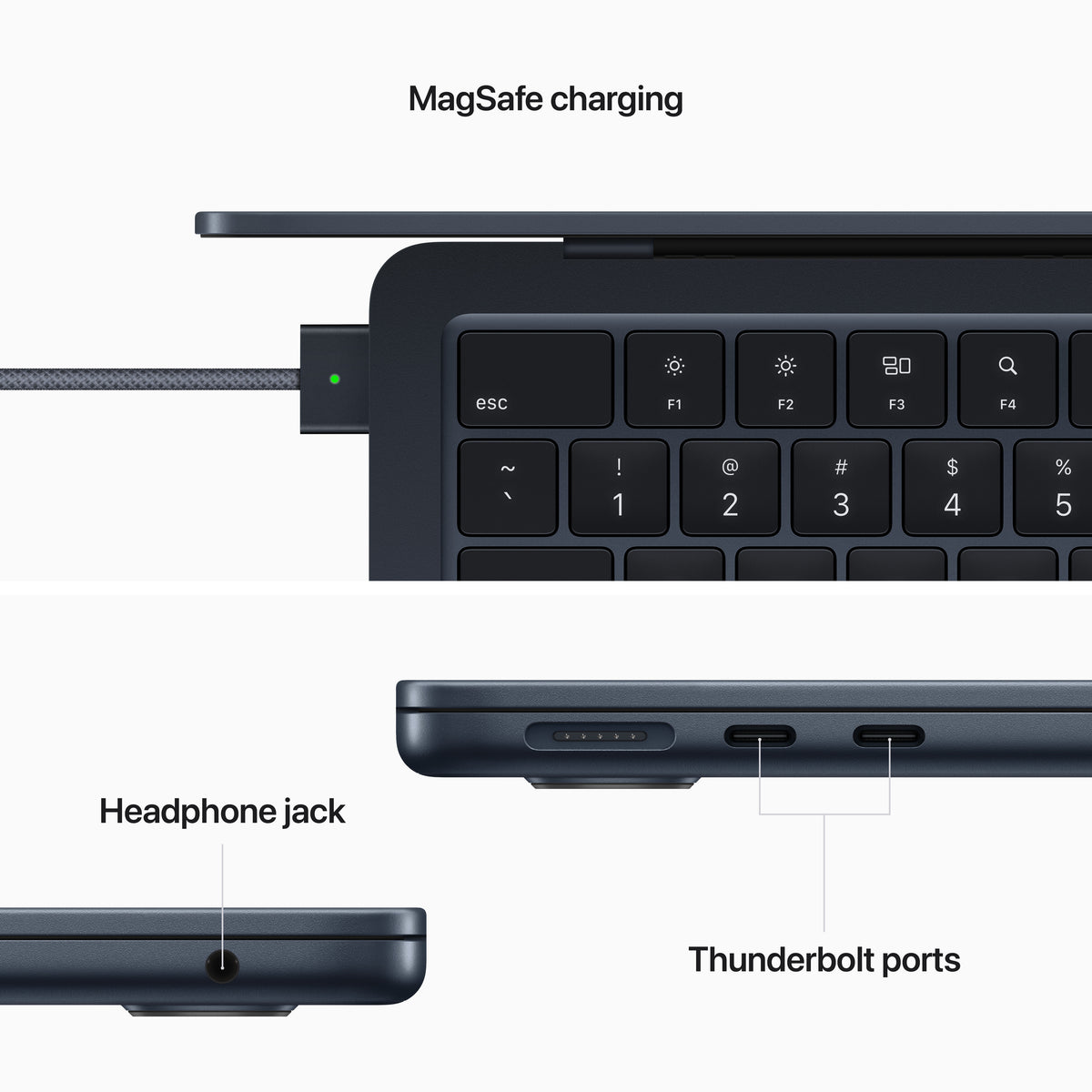 MagSafe charging

esc

F1

F2

F3

F4

~
`

!
1

@
2

#
3

$
4

%
5

Headphone jack

Thunderbolt ports